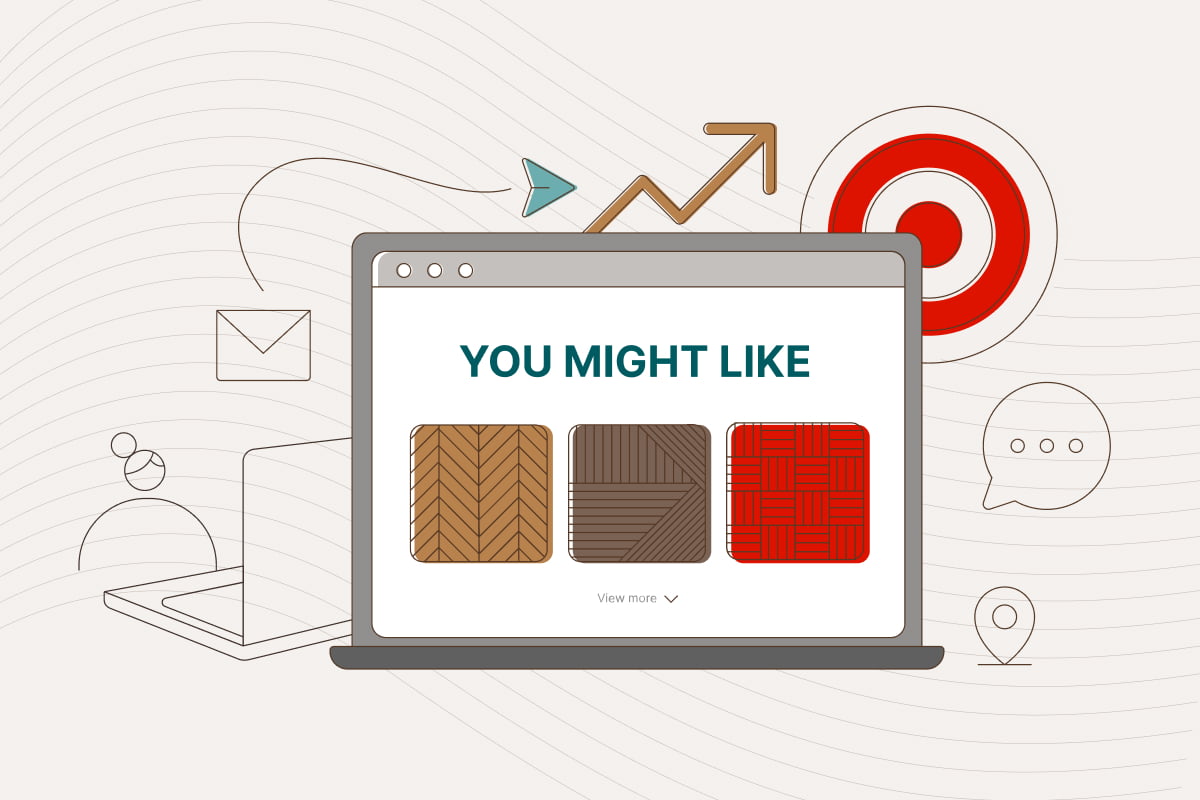 YOU MIGHT LIKE

View more