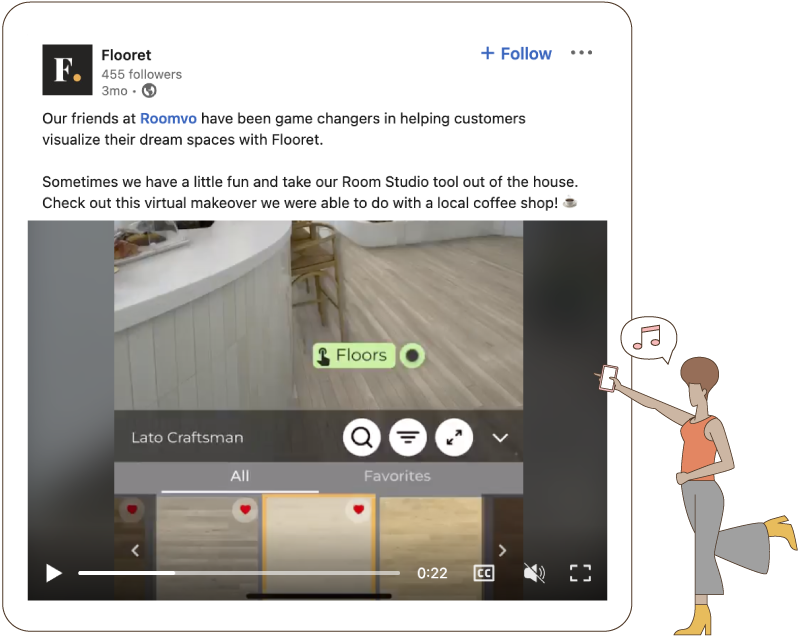 F.

Flooret
455 followers
3mo •

+ Follow

Our friends at Roomvo have been game changers in helping customers visualize their dream spaces with Flooret.

Sometimes we have a little fun and take our Room Studio tool out of the house. Check out this virtual makeover we were able to do with a local coffee shop! ☕

Floors

Lato Craftsman

All
Favorites

0:22
CC