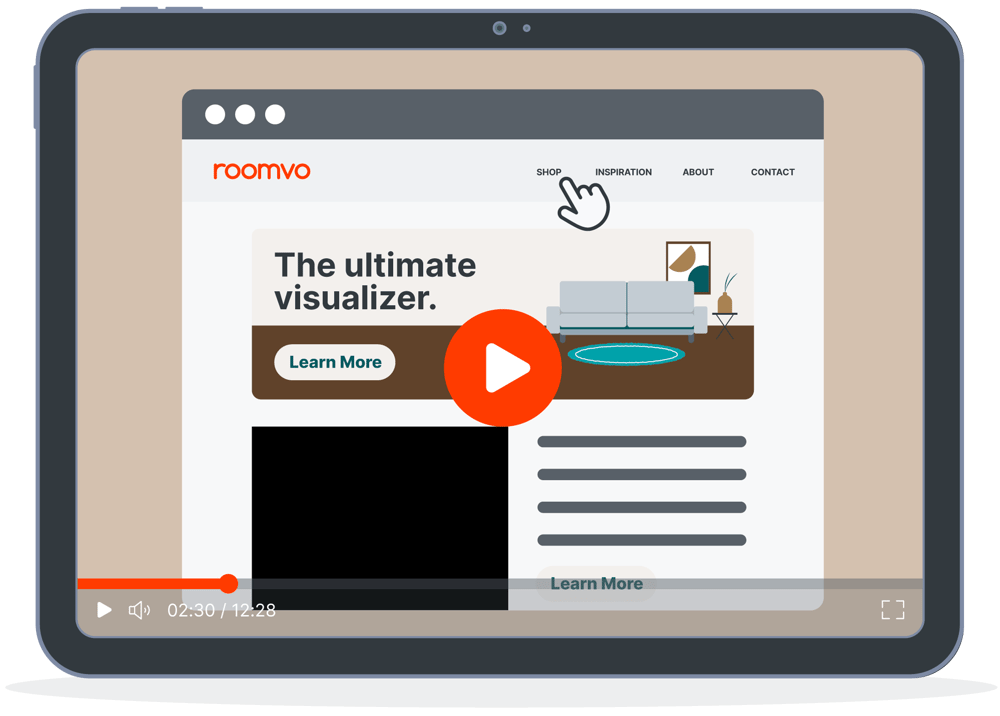 roomvo

SHOP INSPIRATION ABOUT CONTACT

The ultimate visualizer.

Learn More

Learn More

02:30 / 12:28