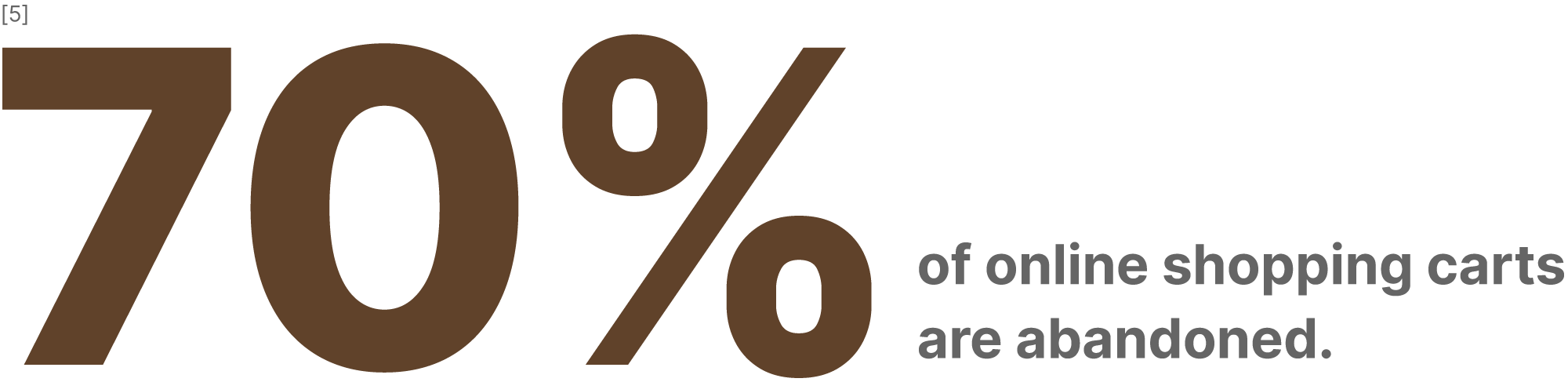 [5]

70%

of online shopping carts are abandoned.