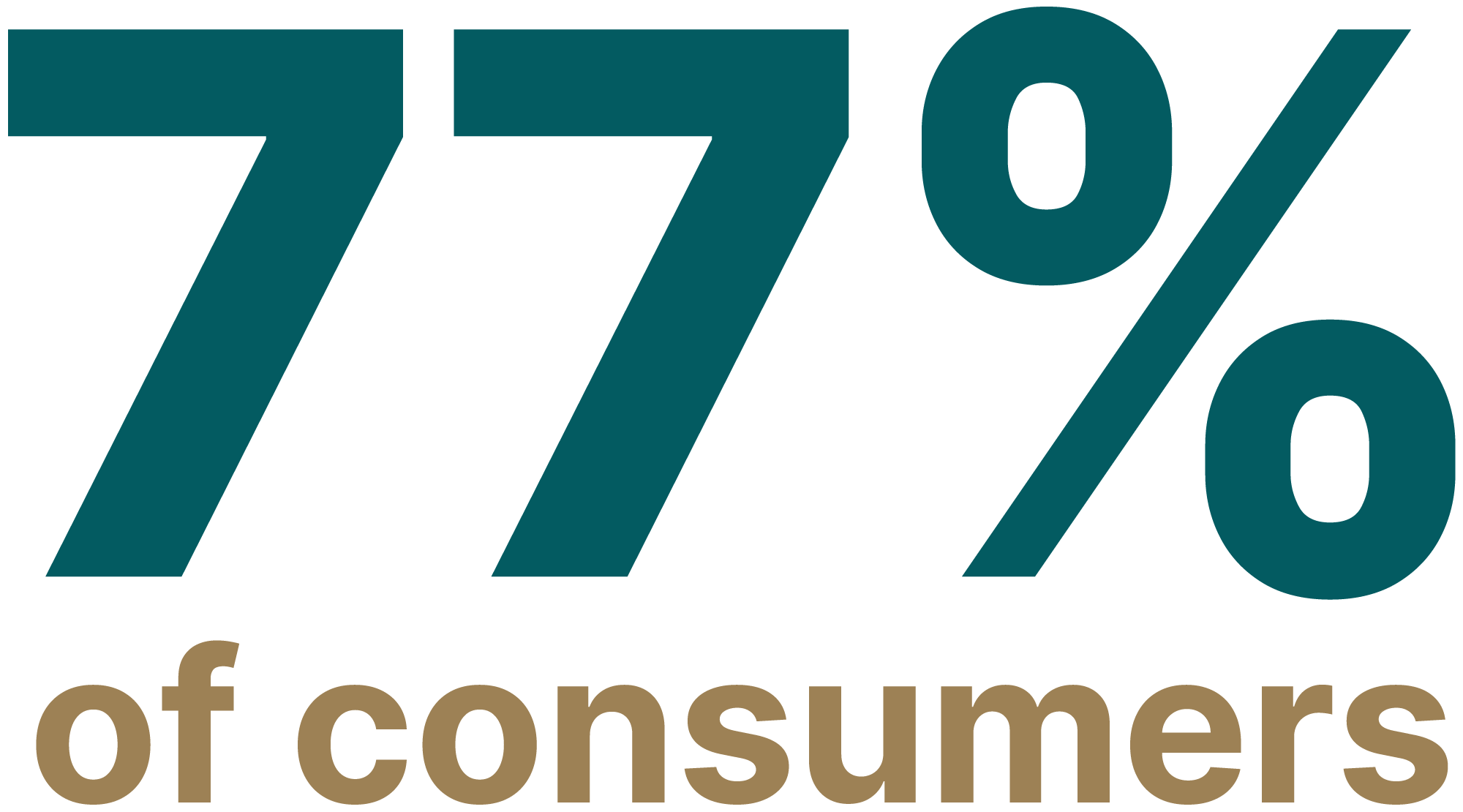 77%
of consumers