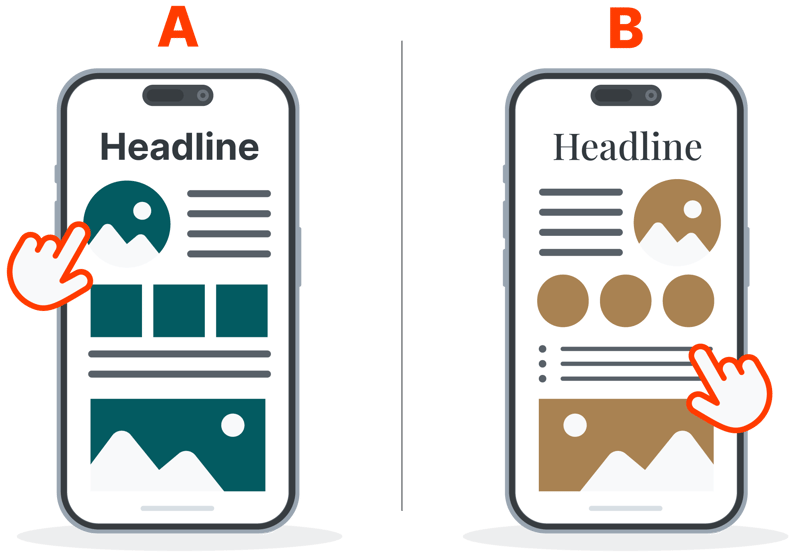 A

Headline

B

Headline