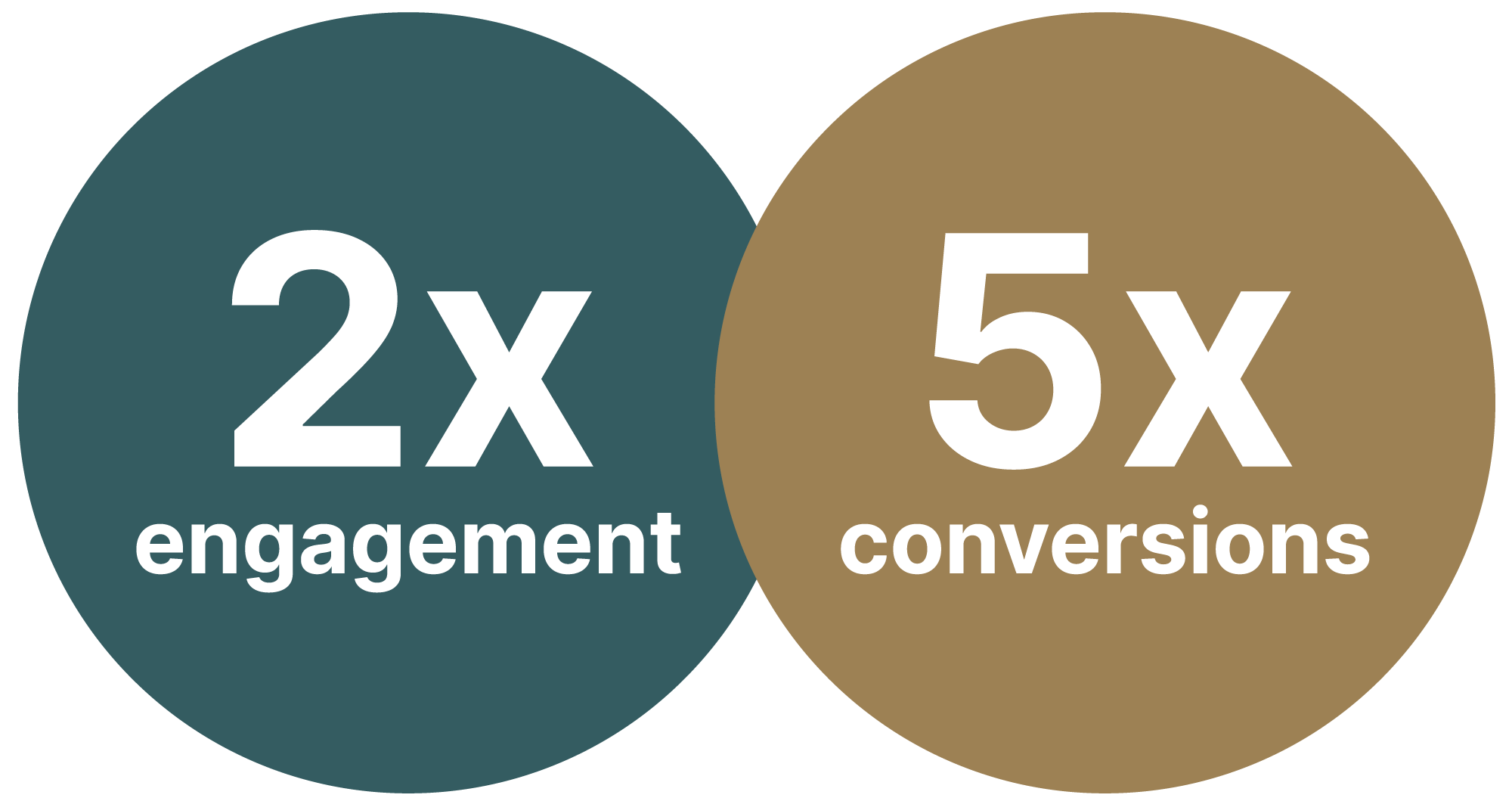 2x
engagement

5x
conversions