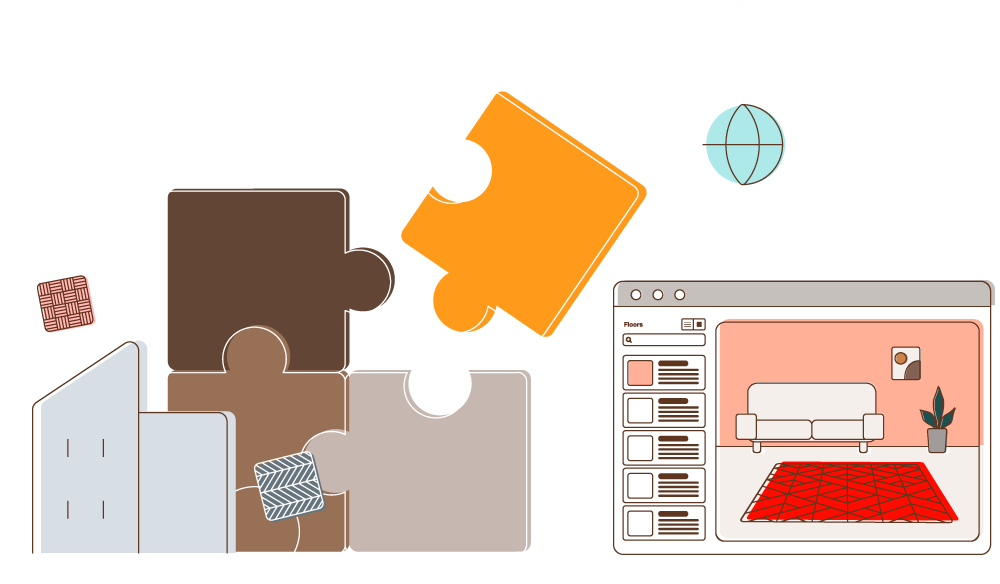 Floors